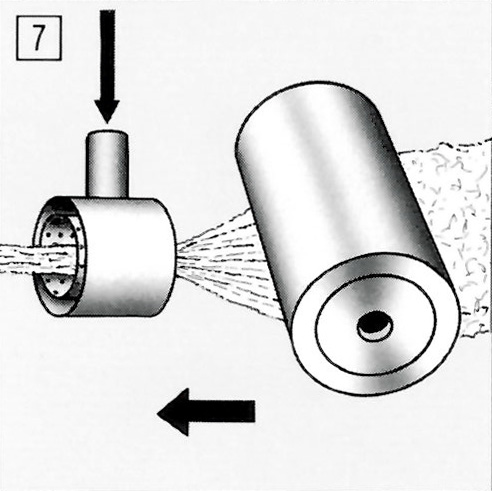 7